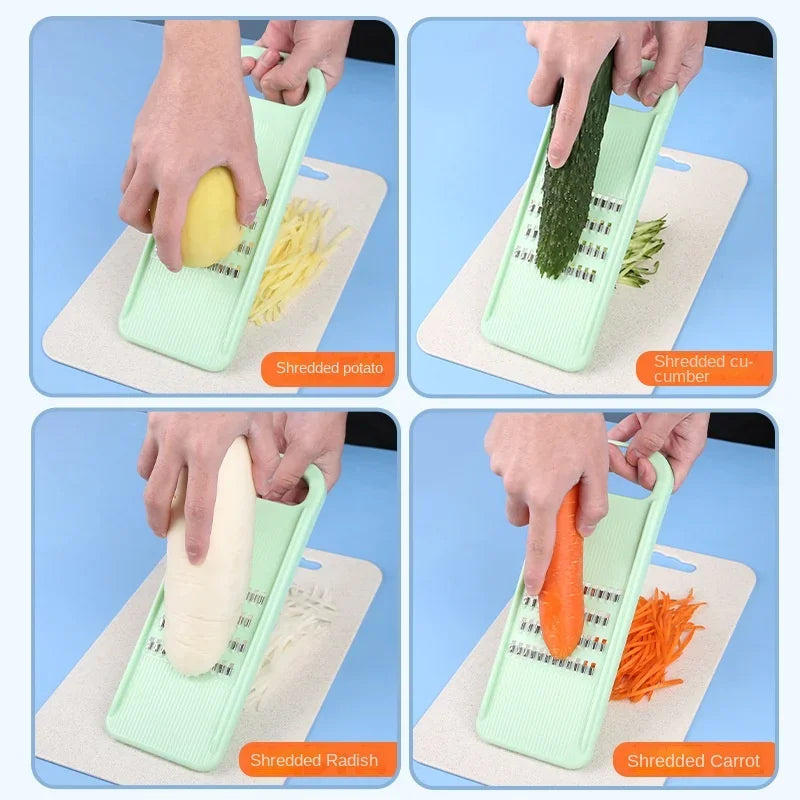 Shredded potato

Shredded cucumber

Shredded Radish

Shredded Carrot